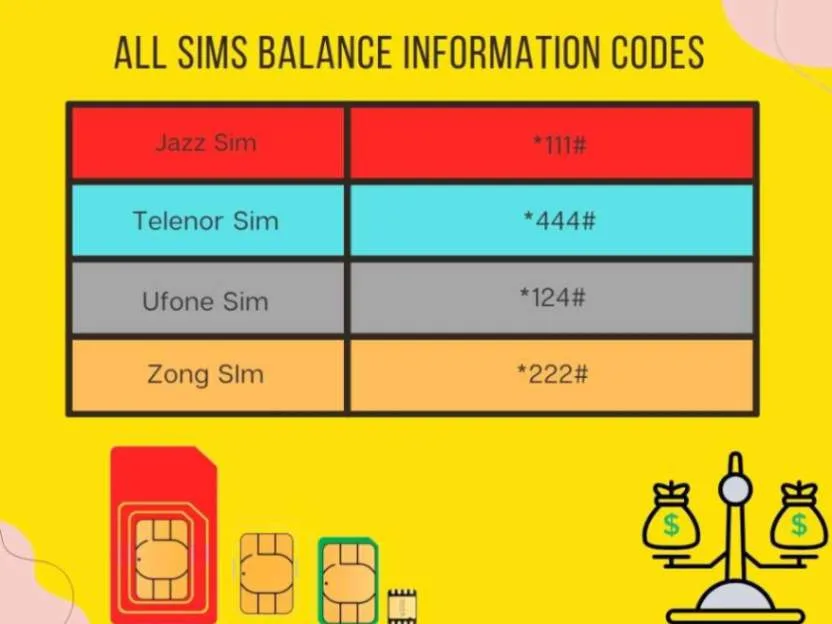 ALL SIMS BALANCE INFORMATION CODES

| Jazz Sim | *111# |
|---|---|
| Telenor Sim | *444# |
| Ufone Sim | *124# |
| Zong SIm | *222# |

$ $